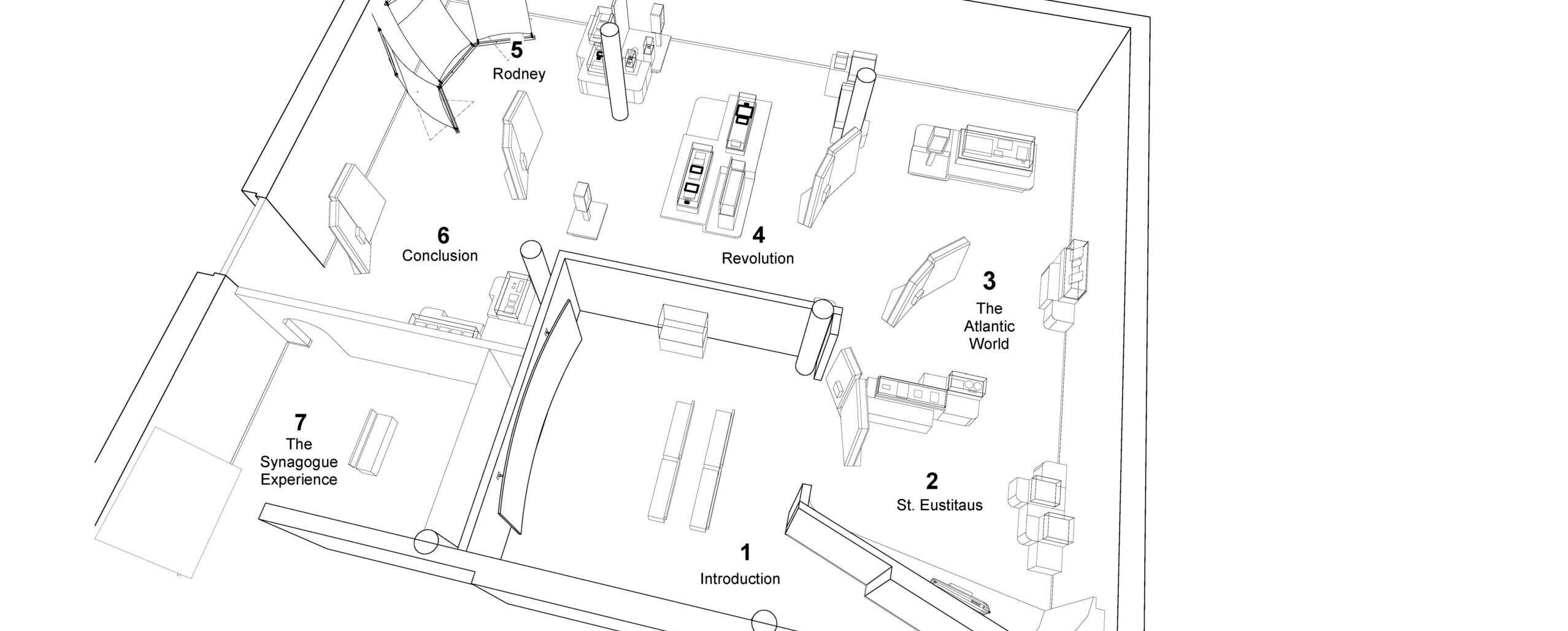 5
Rodney

6
Conclusion

4
Revolution

3
The Atlantic World

7
The Synagogue Experience

2
St. Eustitaus

1
Introduction